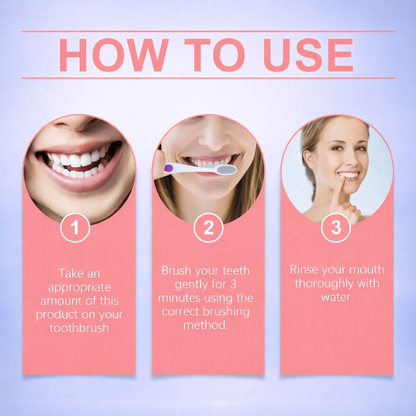 HOW TO USE

1

Take an appropriate amount of this product on your toothbrush

2

Brush your teeth gently for 3 minutes using the correct brushing method.

3

Rinse your mouth thoroughly with water.